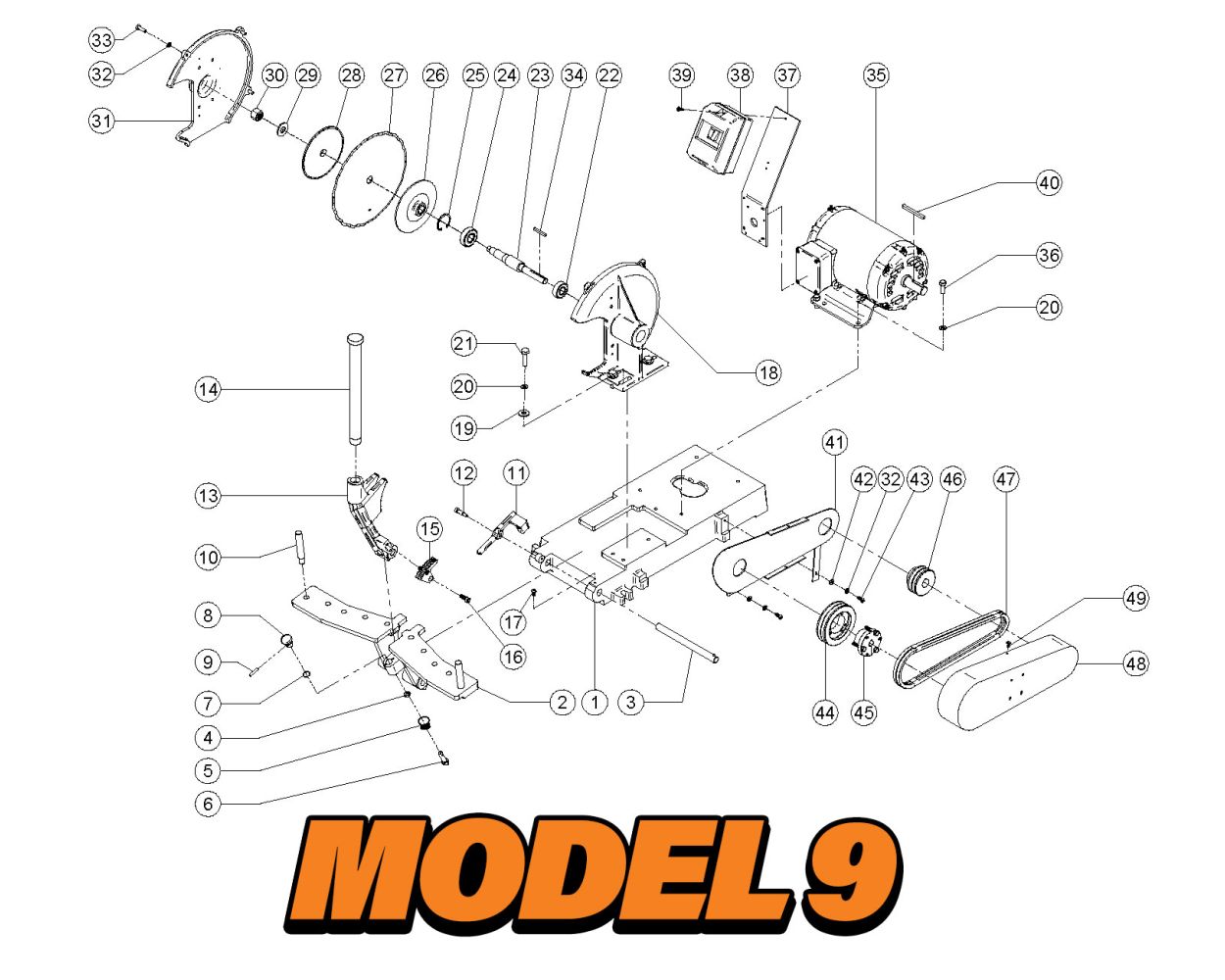 33
32
31
30
29
28
27
26
25
24
23
34
22
39
38
37
35
40
36
20
21
20
19
18
14
13
12
11
15
10
8
9
7
4
5
6
17
16
2
1
3
41
42
32
43
46
47
49
48
44
45

MODEL 9